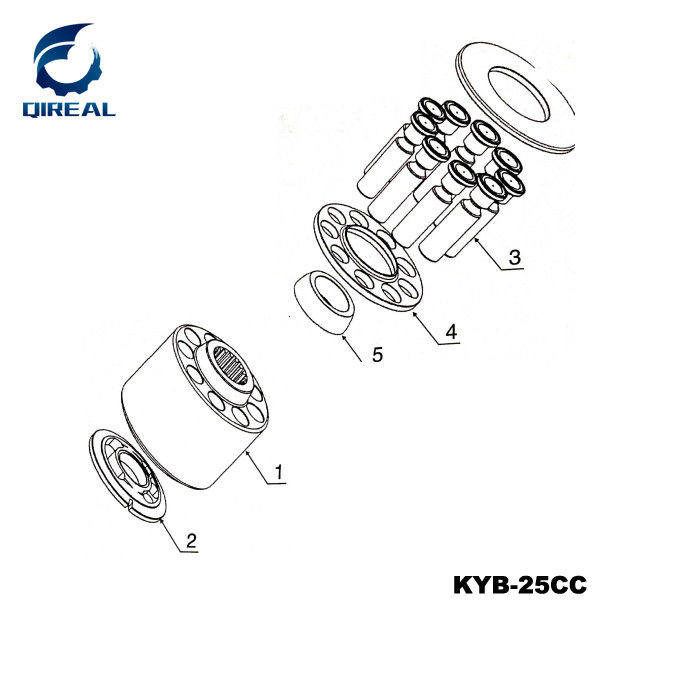 QIREAL

3

4

5

1

2

KYB-25CC